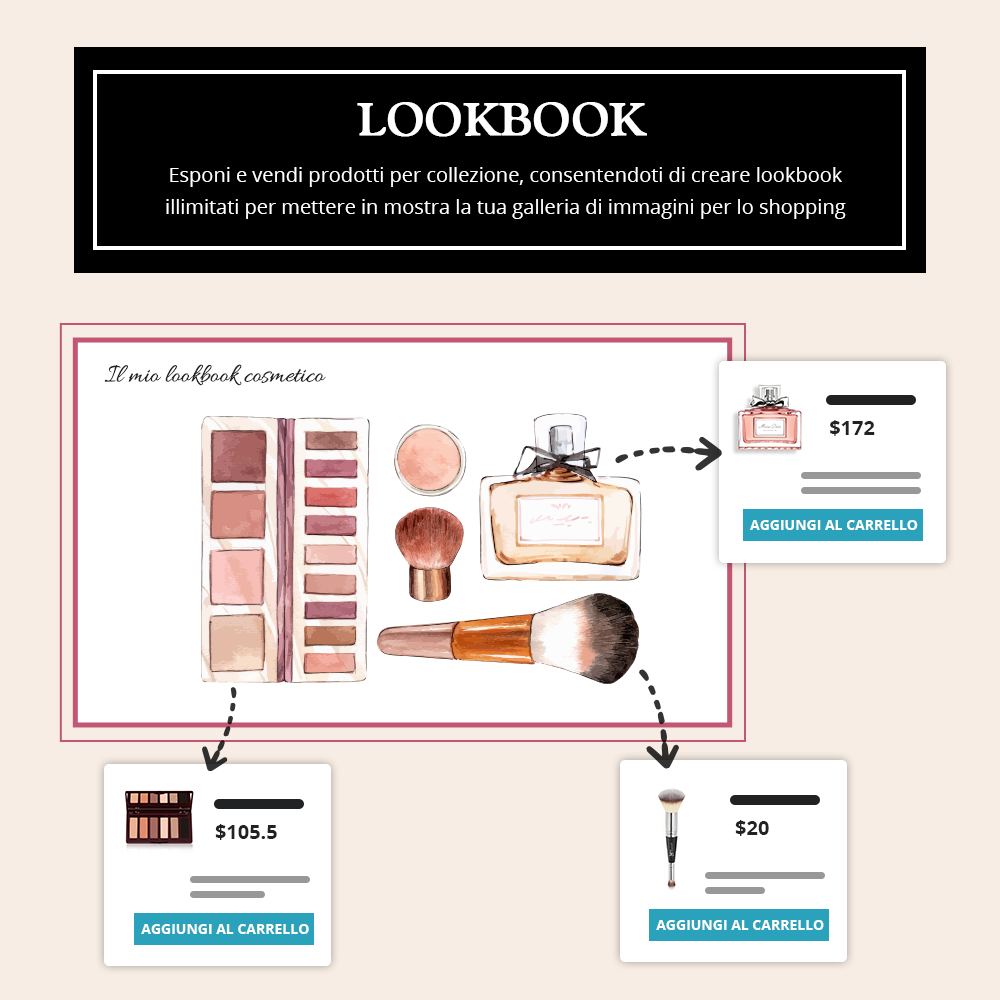 LOOKBOOK

Esponi e vendi prodotti per collezione, consentendoti di creare lookbook illimitati per mettere in mostra la tua galleria di immagini per lo shopping

Il mio lookbook cosmetico

$172

AGGIUNGI AL CARRELLO

$105.5

AGGIUNGI AL CARRELLO

$20

AGGIUNGI AL CARRELLO